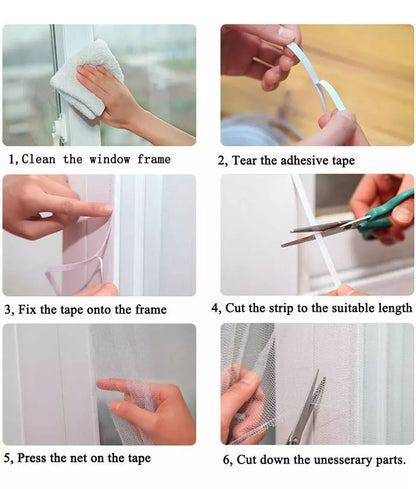 1, Clean the window frame

2, Tear the adhesive tape

3, Fix the tape onto the frame

4, Cut the strip to the suitable length

5, Press the net on the tape

6, Cut down the unesserary parts.