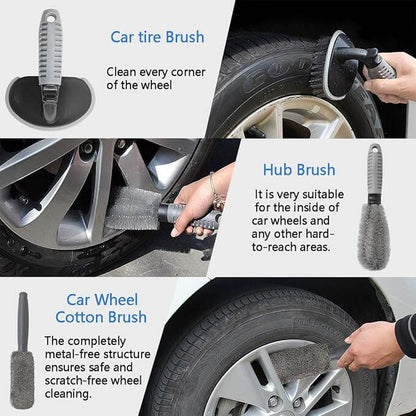 Car tire Brush

Clean every corner of the wheel

Hub Brush

It is very suitable for the inside of car wheels and any other hard-to-reach areas.

Car Wheel Cotton Brush

The completely metal-free structure ensures safe and scratch-free wheel cleaning.